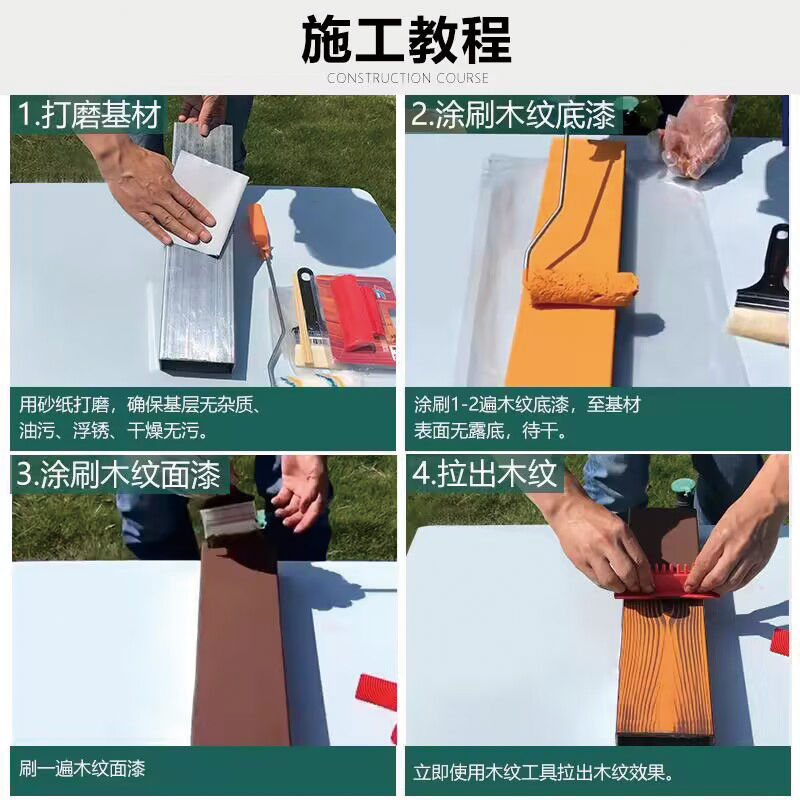 施工教程
CONSTRUCTION COURSE

1.打磨基材

用砂纸打磨，确保基层无杂质、油污、浮锈、干燥无污。

2.涂刷木纹底漆

涂刷1-2遍木纹底漆，至基材表面无露底，待干。

3.涂刷木纹面漆

刷一遍木纹面漆

4.拉出木纹

立即使用木纹工具拉出木纹效果。